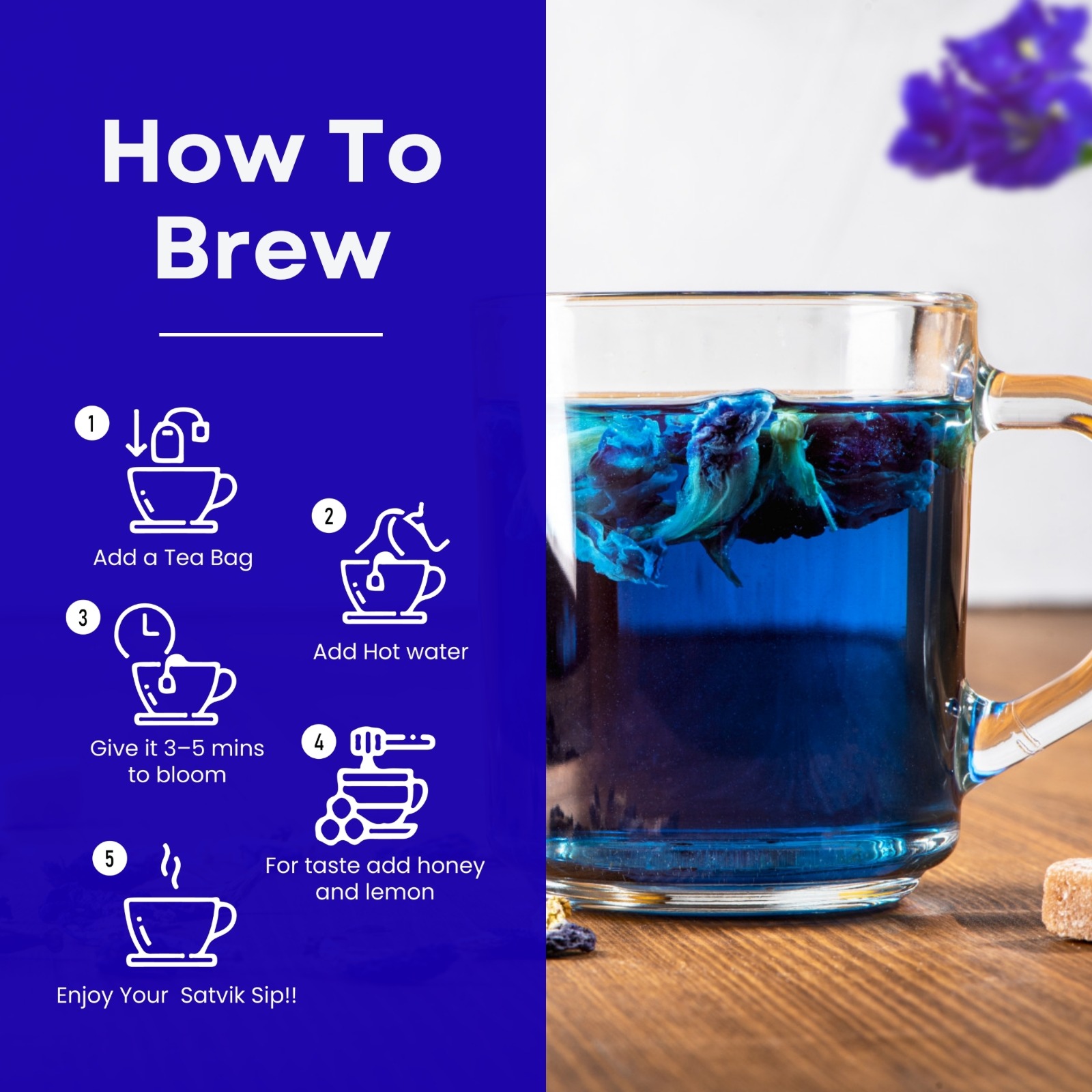 How To Brew

1
Add a Tea Bag

2
Add Hot water

3
Give it 3–5 mins to bloom

4
For taste add honey and lemon

5
Enjoy Your  Satvik Sip!!