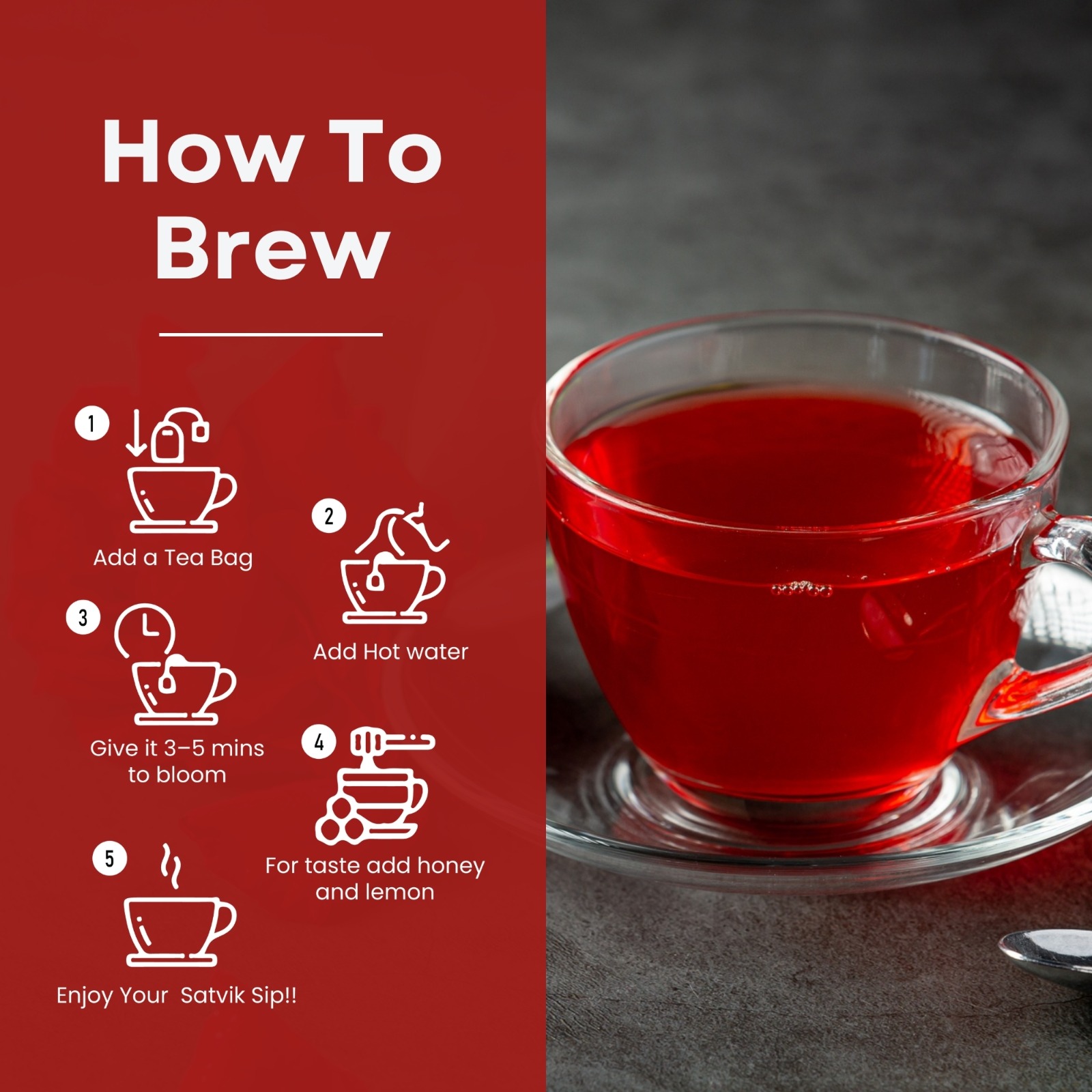 How To Brew

1
Add a Tea Bag

2
Add Hot water

3
Give it 3–5 mins to bloom

4
For taste add honey and lemon

5
Enjoy Your Satvik Sip!!